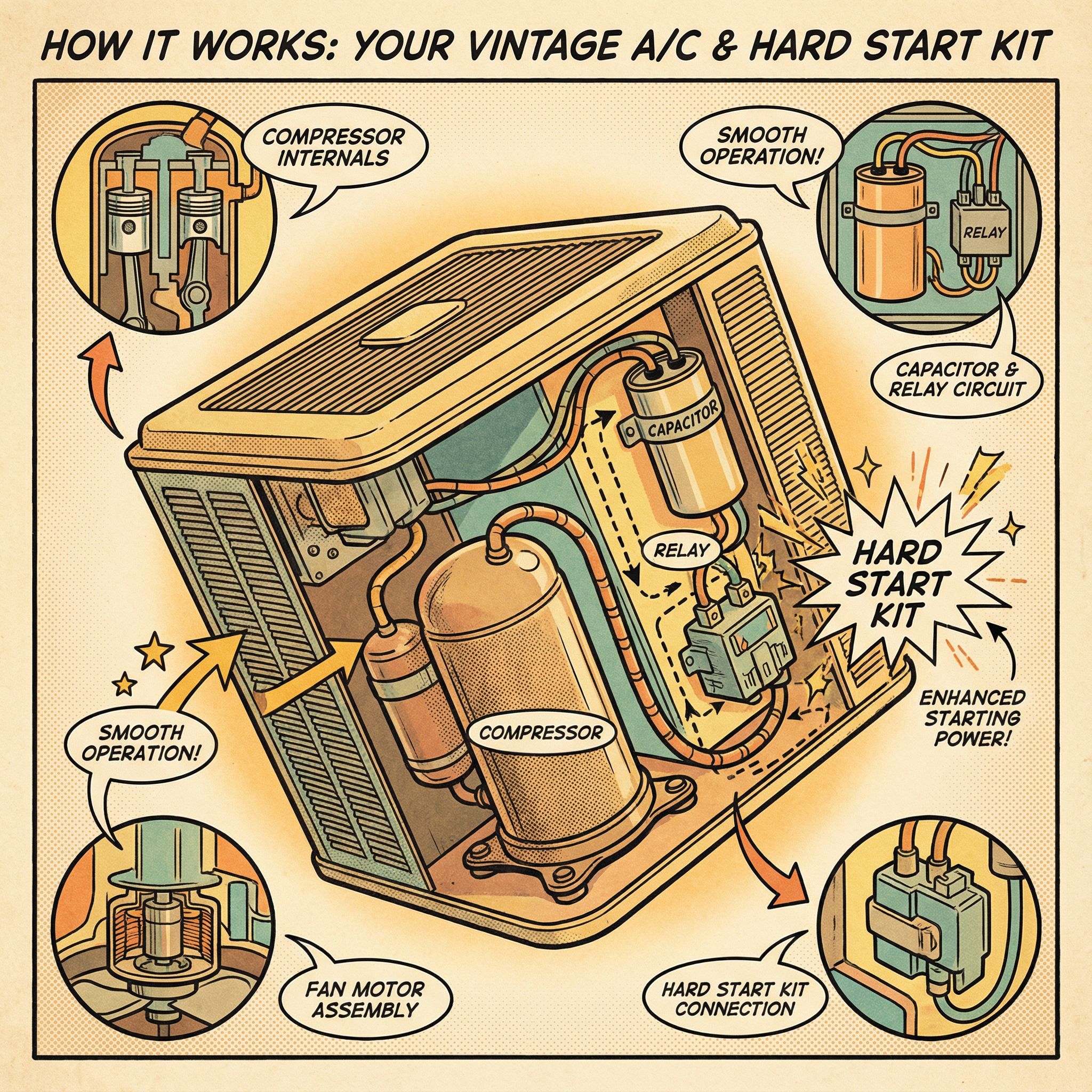 HOW IT WORKS: YOUR VINTAGE A/C & HARD START KIT

COMPRESSOR INTERNALS

SMOOTH OPERATION!

RELAY

CAPACITOR & RELAY CIRCUIT

CAPACITOR

RELAY

HARD START KIT

ENHANCED STARTING POWER!

SMOOTH OPERATION!

COMPRESSOR

FAN MOTOR ASSEMBLY

HARD START KIT CONNECTION