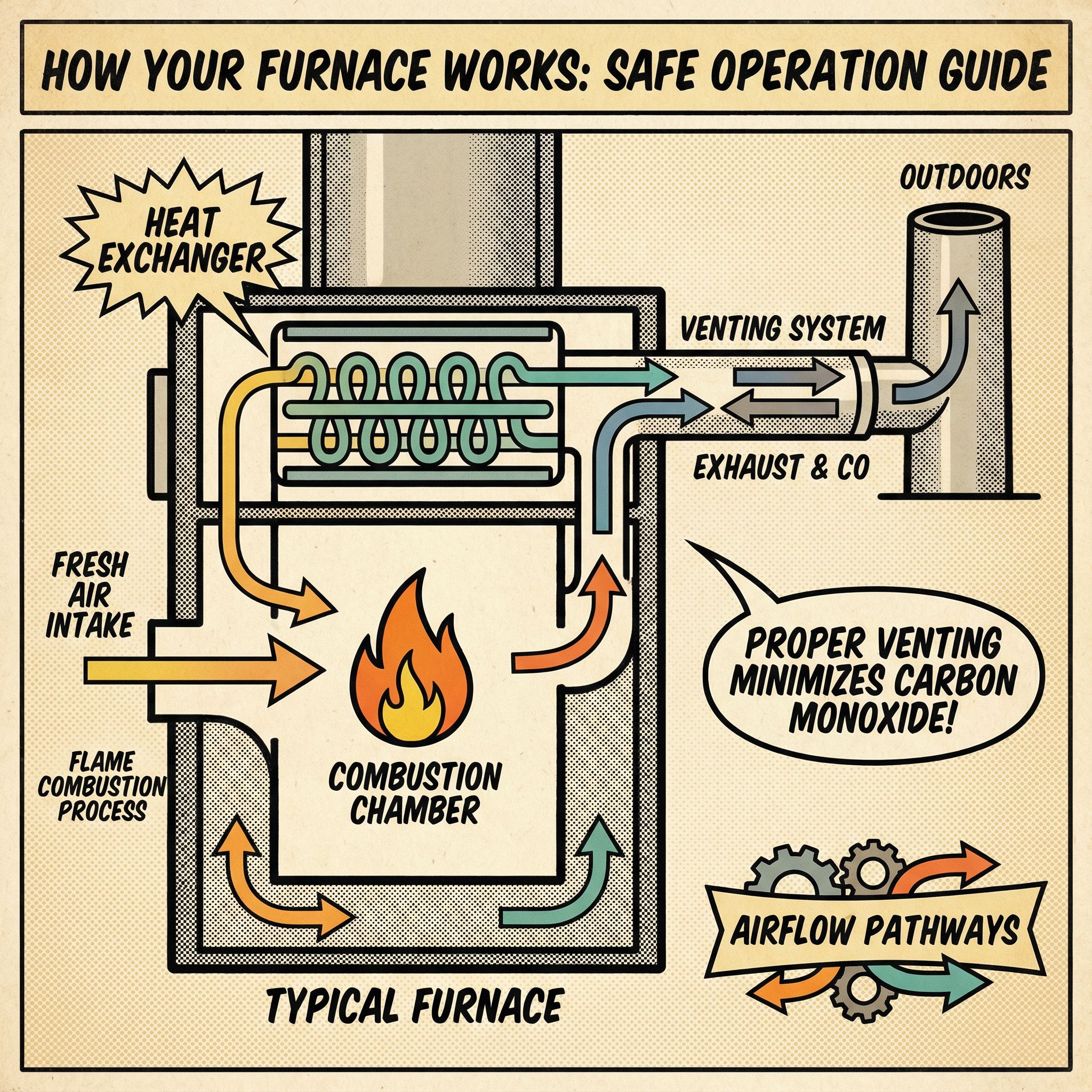 HOW YOUR FURNACE WORKS: SAFE OPERATION GUIDE

HEAT EXCHANGER

OUTDOORS

VENTING SYSTEM

EXHAUST & CO

FRESH AIR INTAKE

PROPER VENTING MINIMIZES CARBON MONOXIDE!

FLAME COMBUSTION PROCESS

COMBUSTION CHAMBER

AIRFLOW PATHWAYS

TYPICAL FURNACE