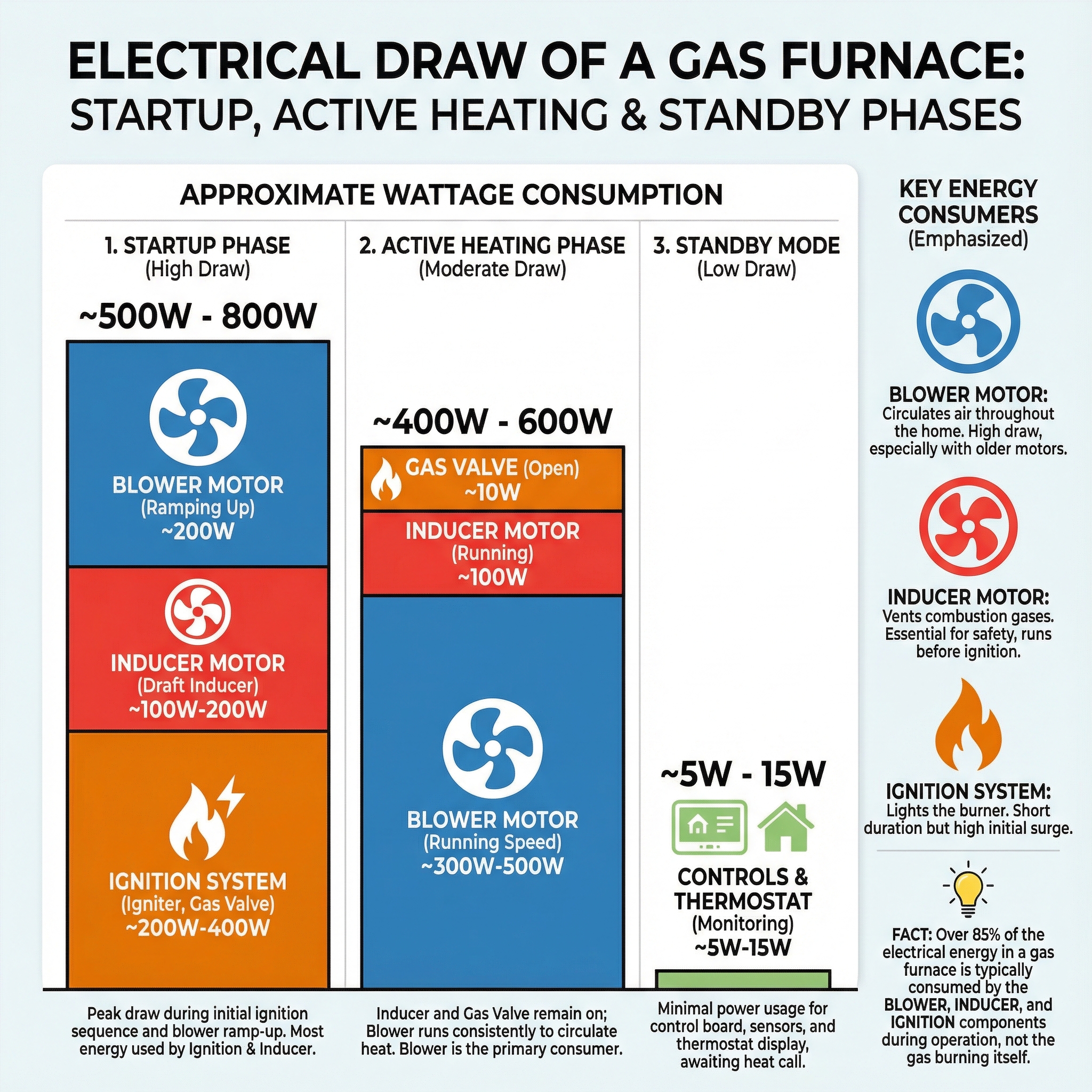 ELECTRICAL DRAW OF A GAS FURNACE:
STARTUP, ACTIVE HEATING & STANDBY PHASES

APPROXIMATE WATTAGE CONSUMPTION

1. STARTUP PHASE
(High Draw)

~500W - 800W

BLOWER MOTOR
(Ramping Up)
~200W

INDUCER MOTOR
(Draft Inducer)
~100W-200W

IGNITION SYSTEM
(Igniter, Gas Valve)
~200W-400W

Peak draw during initial ignition sequence and blower ramp-up. Most energy used by Ignition & Inducer.

2. ACTIVE HEATING PHASE
(Moderate Draw)

~400W - 600W

GAS VALVE (Open)
~10W

INDUCER MOTOR
(Running)
~100W

BLOWER MOTOR
(Running Speed)
~300W-500W

Inducer and Gas Valve remain on; Blower runs consistently to circulate heat. Blower is the primary consumer.

3. STANDBY MODE
(Low Draw)

~5W - 15W

CONTROLS & THERMOSTAT
(Monitoring)
~5W-15W

Minimal power usage for control board, sensors, and thermostat display, awaiting heat call.

KEY ENERGY CONSUMERS
(Emphasized)

BLOWER MOTOR: Circulates air throughout the home. High draw, especially with older motors.

INDUCER MOTOR: Vents combustion gases. Essential for safety, runs before ignition.

IGNITION SYSTEM: Lights the burner. Short duration but high initial surge.

FACT: Over 85% of the electrical energy in a gas furnace is typically consumed by the BLOWER, INDUCER, and IGNITION components during operation, not the gas burning itself.