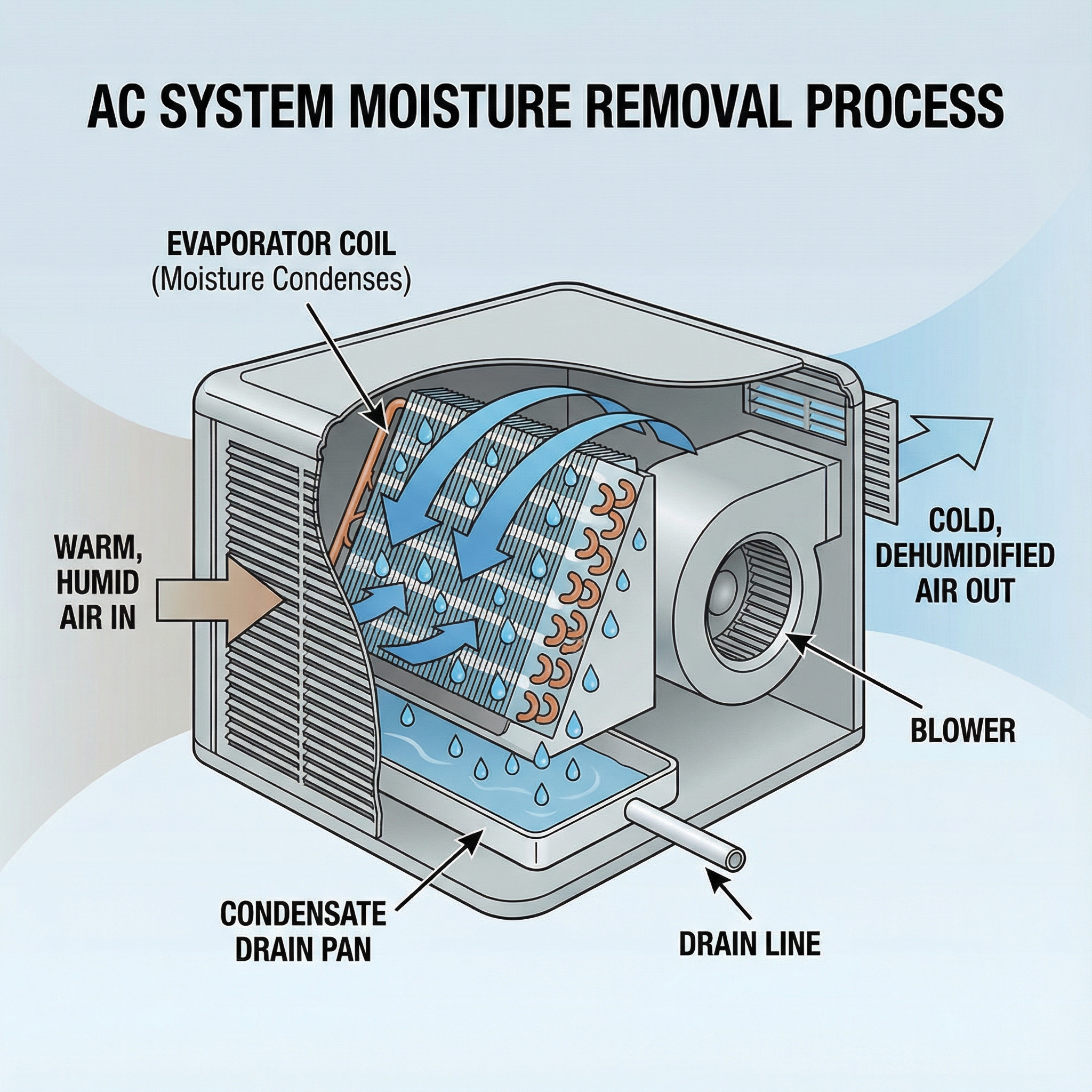 AC SYSTEM MOISTURE REMOVAL PROCESS

EVAPORATOR COIL
(Moisture Condenses)

WARM, HUMID AIR IN

COLD, DEHUMIDIFIED AIR OUT

BLOWER

CONDENSATE DRAIN PAN

DRAIN LINE