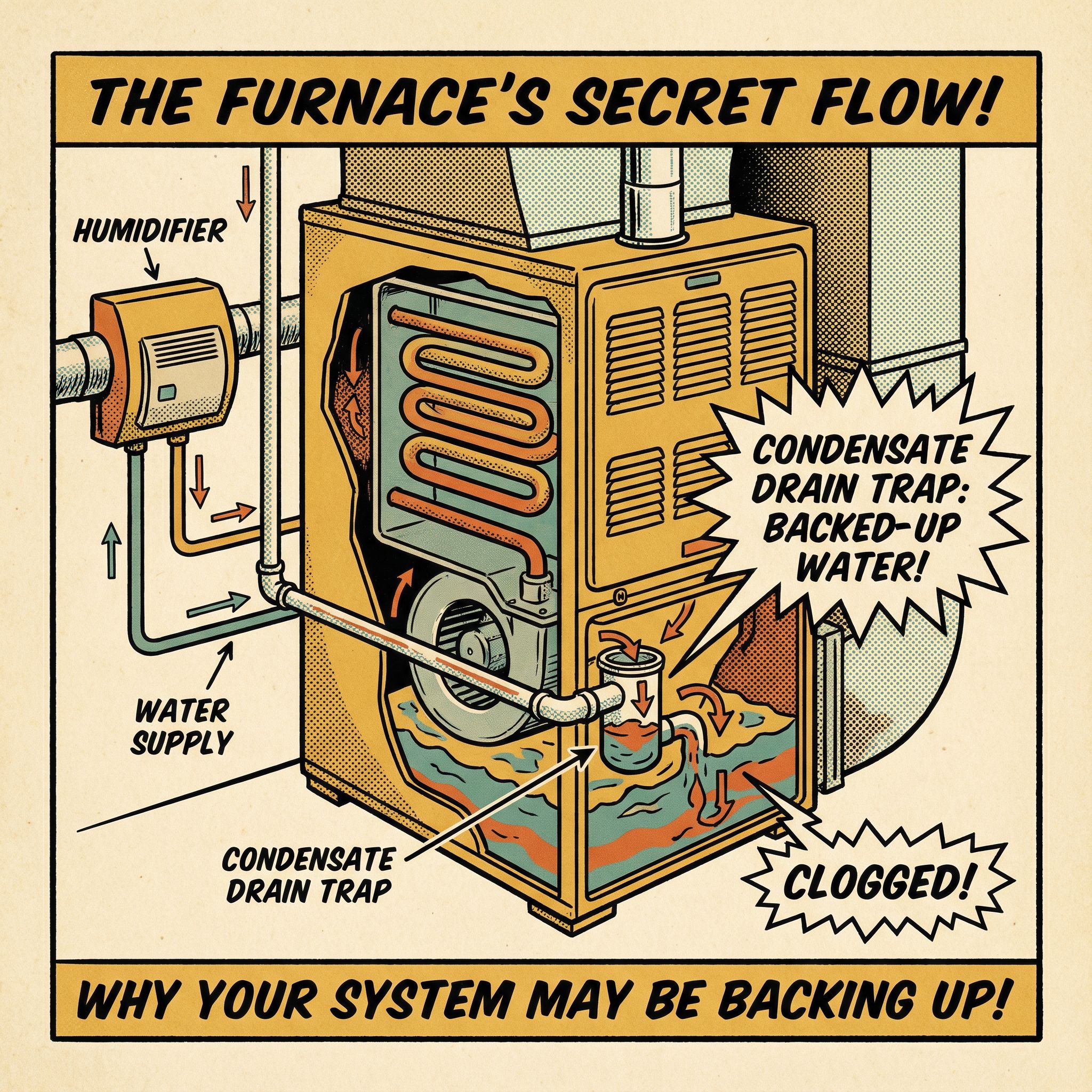 THE FURNACE'S SECRET FLOW!

HUMIDIFIER

CONDENSATE DRAIN TRAP: BACKED-UP WATER!

WATER SUPPLY

CONDENSATE DRAIN TRAP

CLOGGED!

WHY YOUR SYSTEM MAY BE BACKING UP!